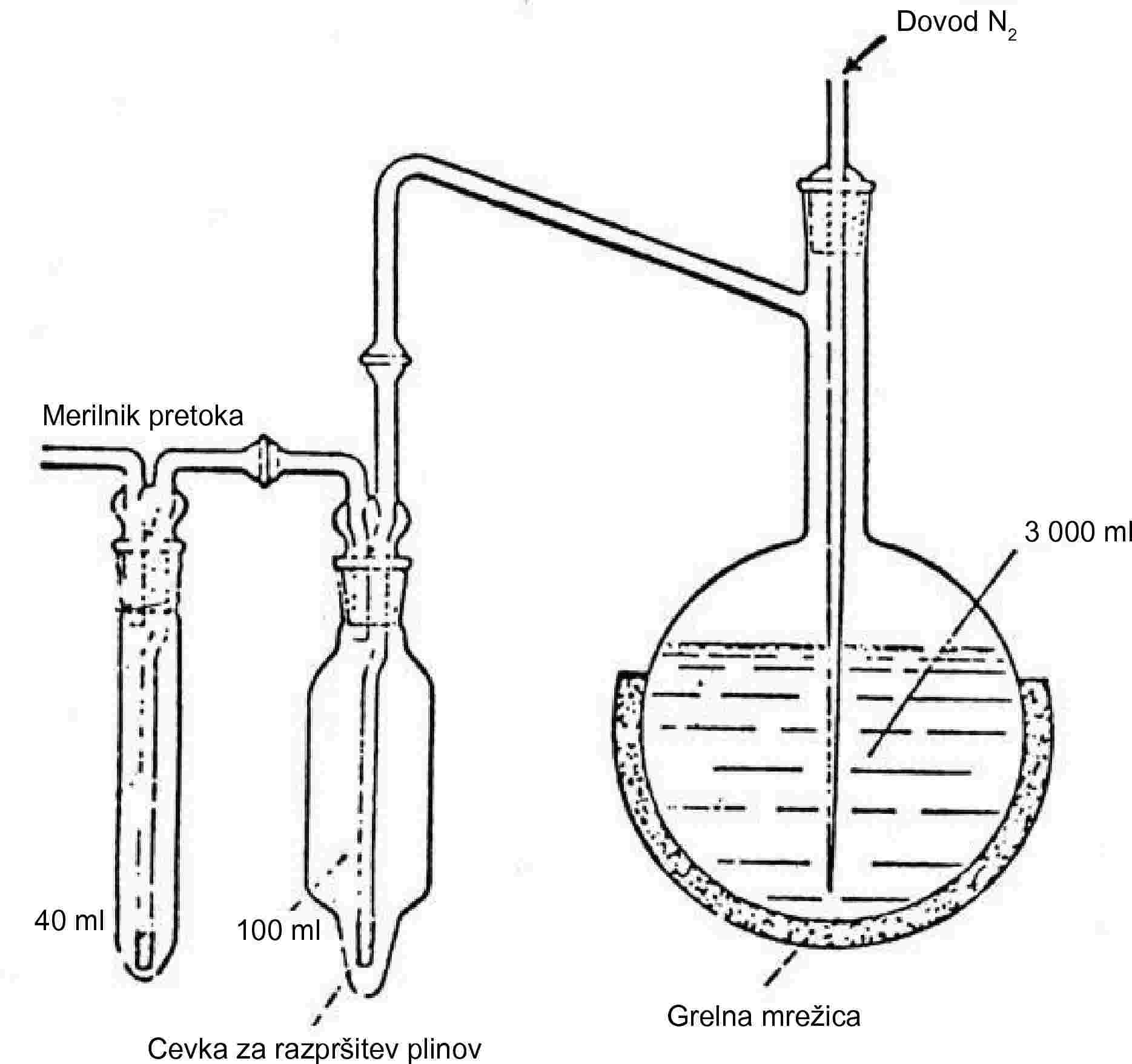 Dovod $N_2$

Merilnik pretoka

3 000 ml

40 ml

100 ml

Grelna mrežica

Cevka za razpršitev plinov