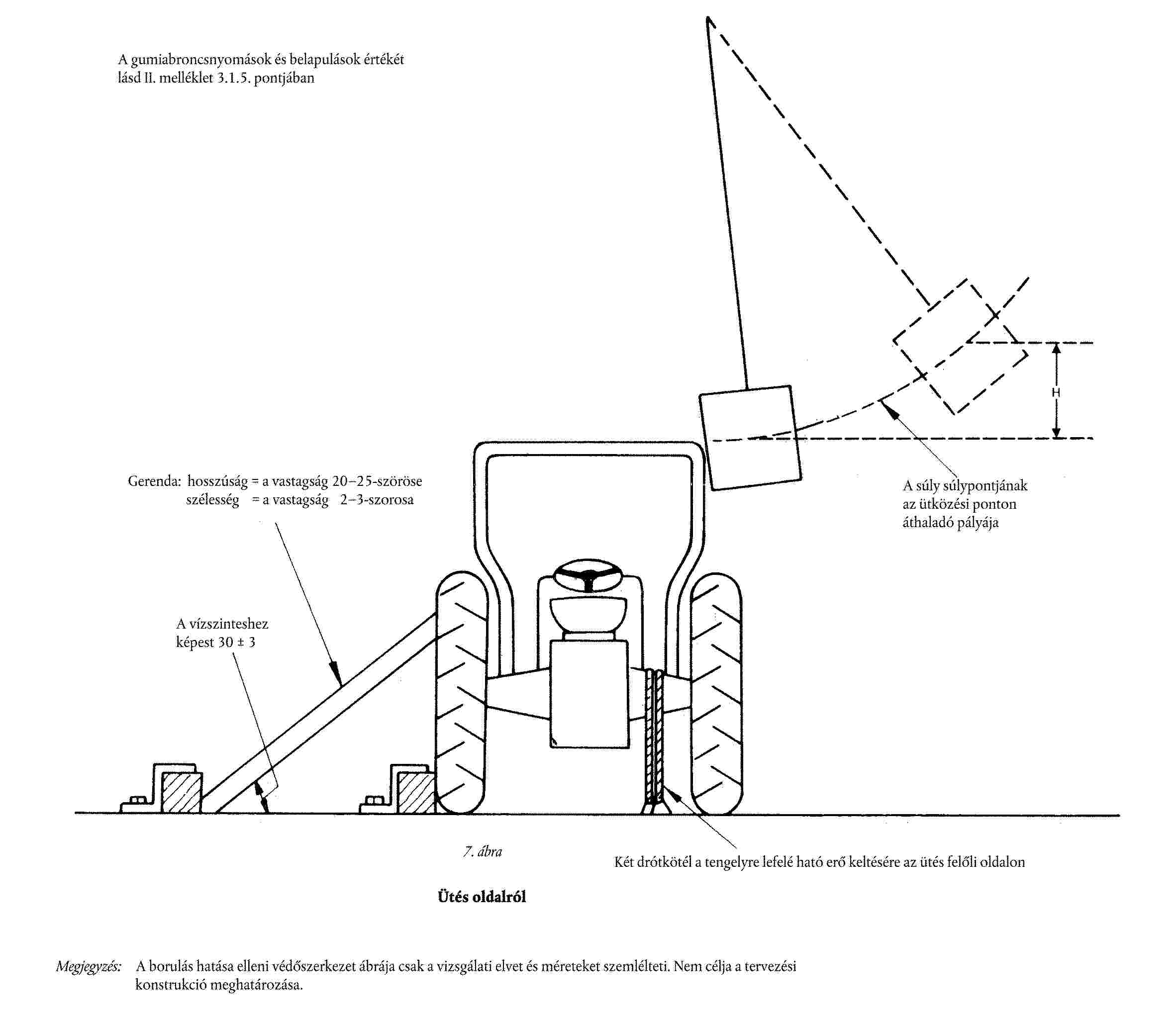 A gumiabroncsnyomások és belapulások értékét lásd II. melléklet 3.1.5. pontjában

H

Gerenda: hosszúság = a vastagság 20–25-szöröse
szélesség = a vastagság 2–3-szorosa

A súly súlypontjának az ütközési ponton áthaladó pályája

A vízszinteshez képest 30 ± 3

7. ábra

Két drótkötél a tengelyre lefelé ható erő keltésére az ütés felőli oldalon

Ütés oldalról

Megjegyzés: A borulás hatása elleni védőszerkezet ábrája csak a vizsgálati elvet és méreteket szemlélteti. Nem célja a tervezési konstrukció meghatározása.