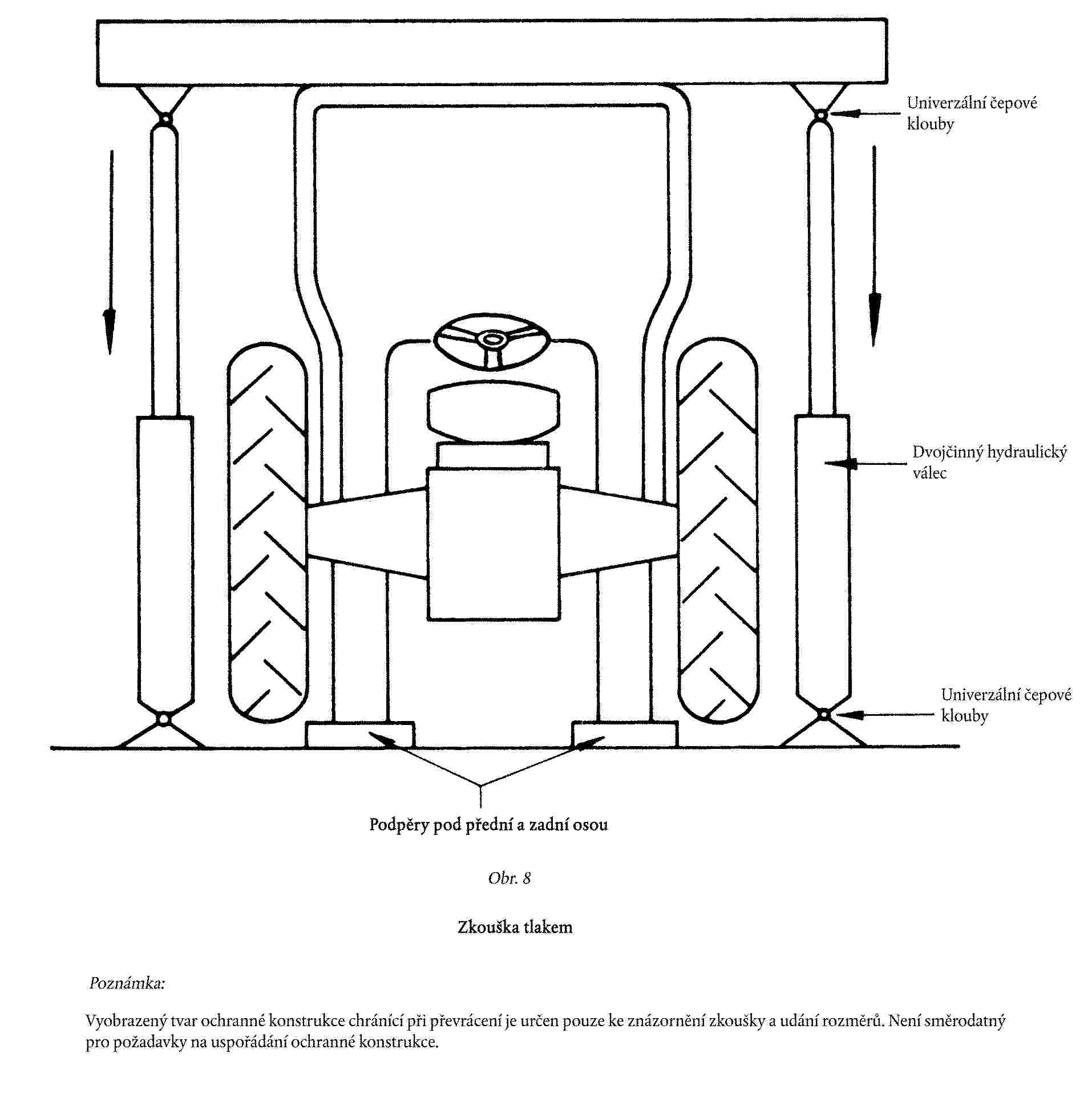 Univerzální čepové klouby

Dvojčinný hydraulický válec

Univerzální čepové klouby

Podpěry pod přední a zadní osou

Obr. 8

Zkouška tlakem

Poznámka:

Vyobrazený tvar ochranné konstrukce chránící při převrácení je určen pouze ke znázornění zkoušky a udání rozměrů. Není směrodatný pro požadavky na uspořádání ochranné konstrukce.