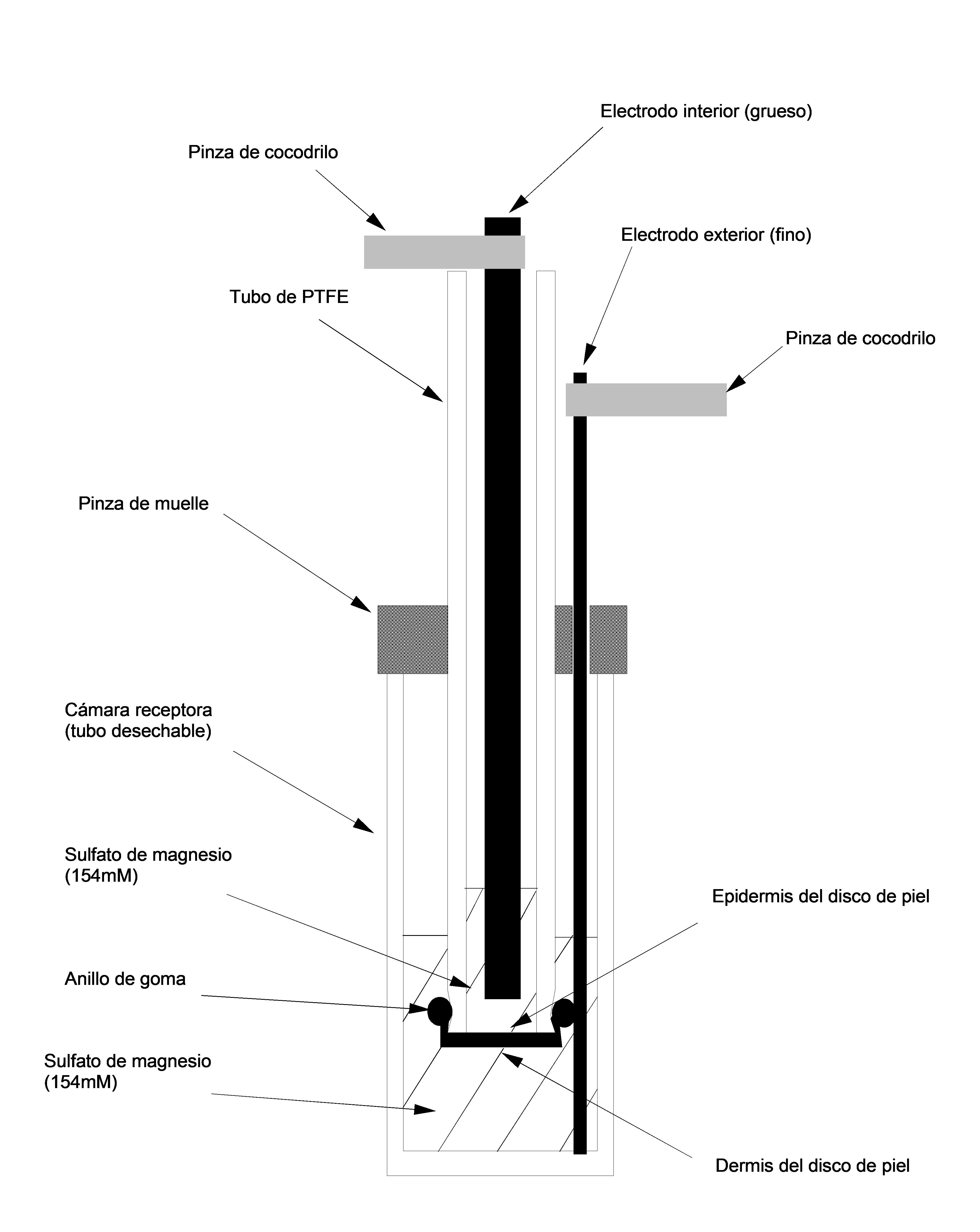 Electrodo interior (grueso)

Pinza de cocodrilo

Electrodo exterior (fino)

Tubo de PTFE

Pinza de cocodrilo

Pinza de muelle

Cámara receptora
(tubo desechable)

Sulfato de magnesio
(154mM)

Epidermis del disco de piel

Anillo de goma

Sulfato de magnesio
(154mM)

Dermis del disco de piel